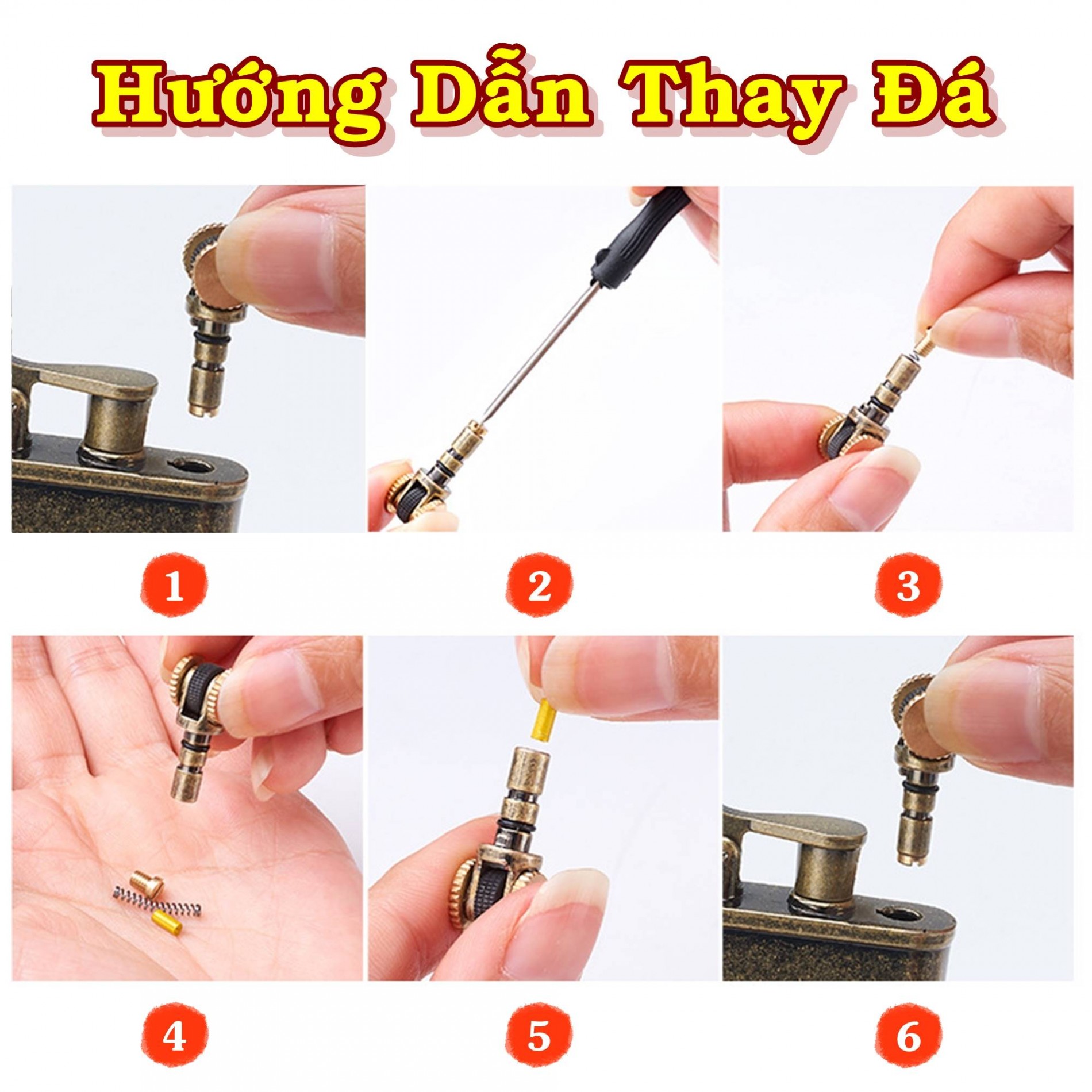 Hướng Dẫn Thay Đá

1

2

3

4

5

6