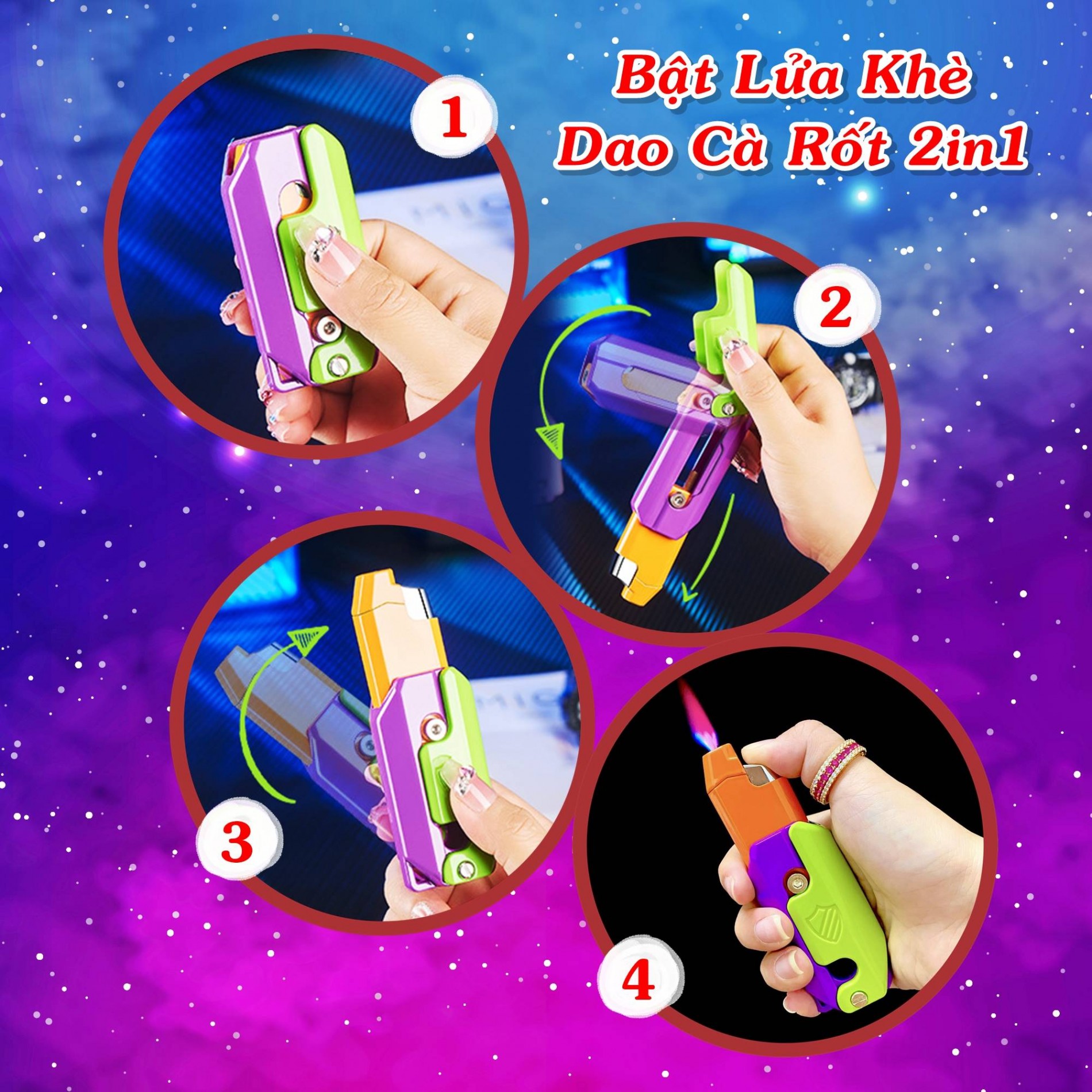 Bật Lửa Khè
Dao Cà Rốt 2in1

1

2

3

4